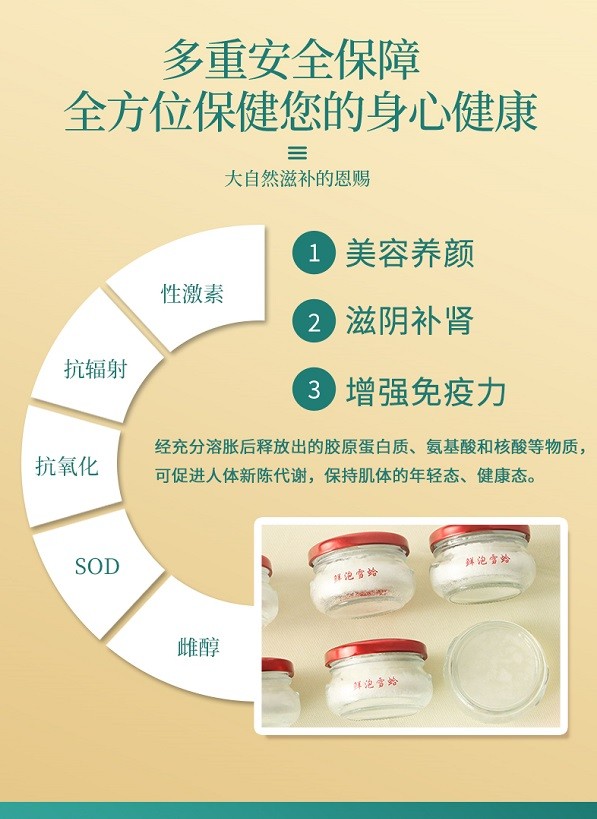 多重安全保障
全方位保健您的身心健康

大自然滋补的恩赐

性激素

抗辐射

抗氧化

SOD

雌醇

1 美容养颜

2 滋阴补肾

3 增强免疫力

经充分溶胀后释放出的胶原蛋白质、氨基酸和核酸等物质，可促进人体新陈代谢，保持肌体的年轻态、健康态。

鲜泡雪蛤

鲜泡雪蛤

鲜泡雪蛤